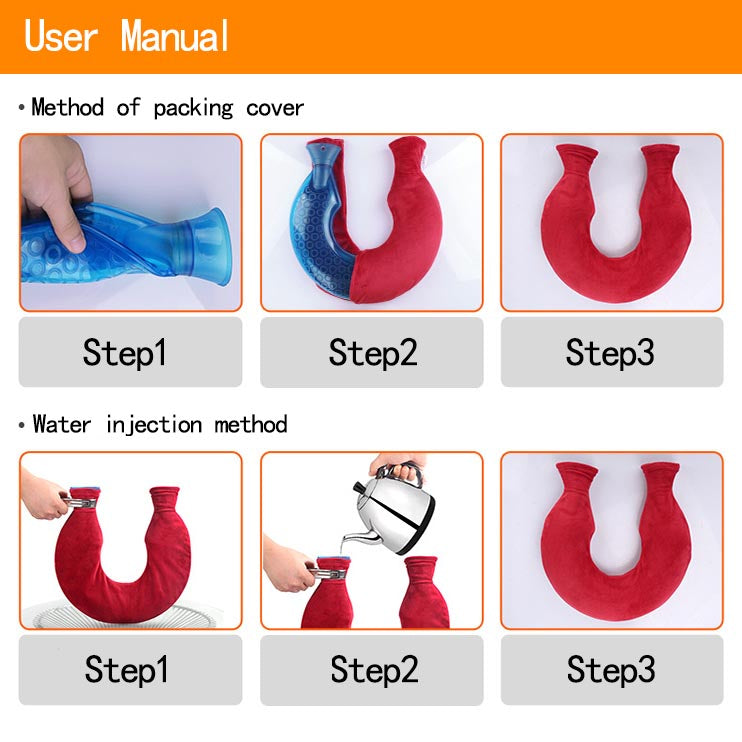 User Manual

• Method of packing cover

Step1

Step2

Step3

• Water injection method

Step1

Step2

Step3